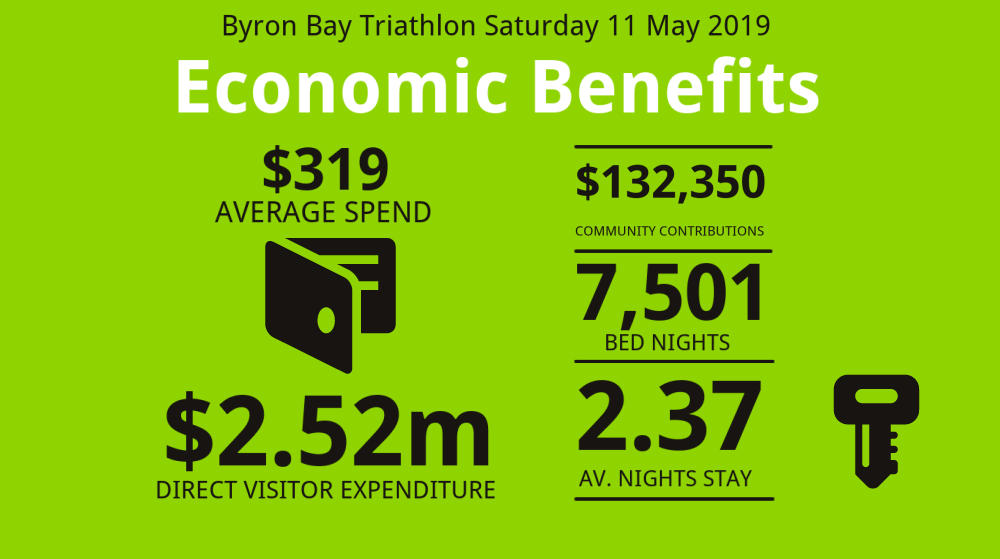 Byron Bay Triathlon Saturday 11 May 2019

Economic Benefits

\$319
AVERAGE SPEND

\$2.52m
DIRECT VISITOR EXPENDITURE

\$132,350
COMMUNITY CONTRIBUTIONS

7,501
BED NIGHTS

2.37
AV. NIGHTS STAY