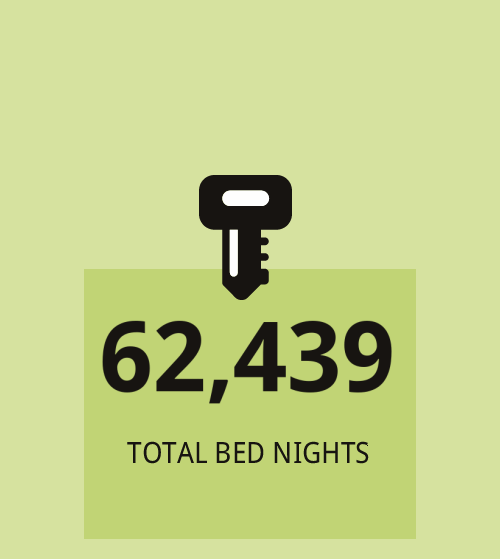 62,439

TOTAL BED NIGHTS