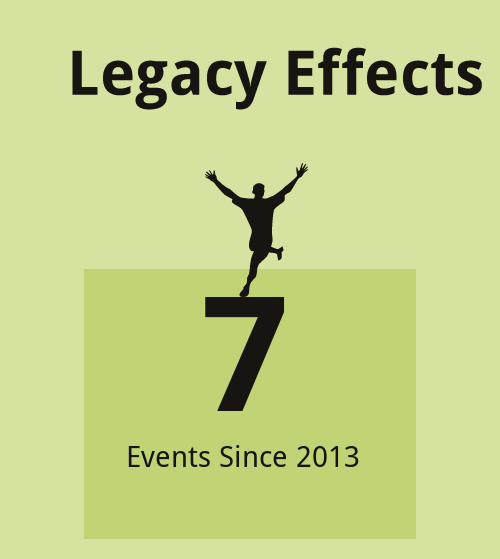 Legacy Effects

7

Events Since 2013