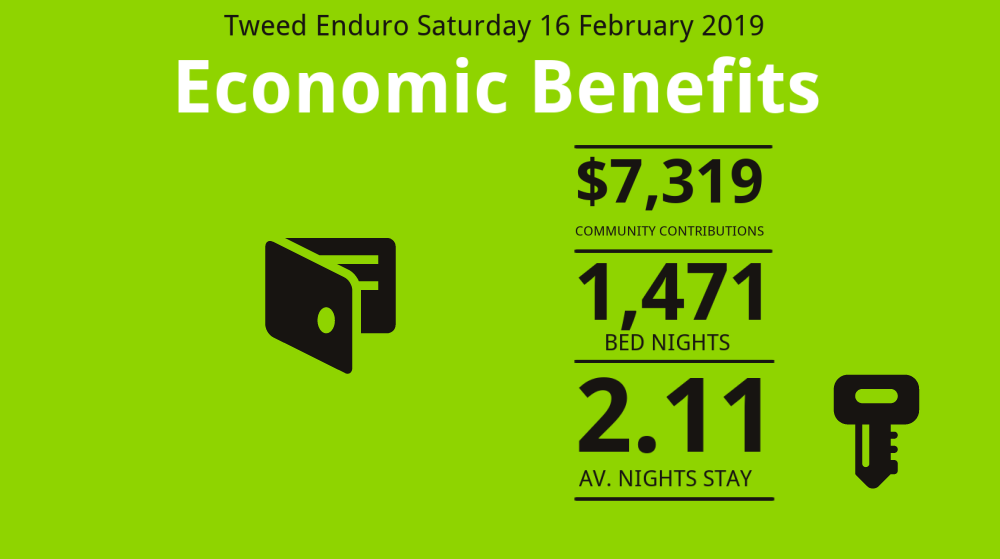 Tweed Enduro Saturday 16 February 2019

Economic Benefits

$7,319
COMMUNITY CONTRIBUTIONS

1,471
BED NIGHTS

2.11
AV. NIGHTS STAY