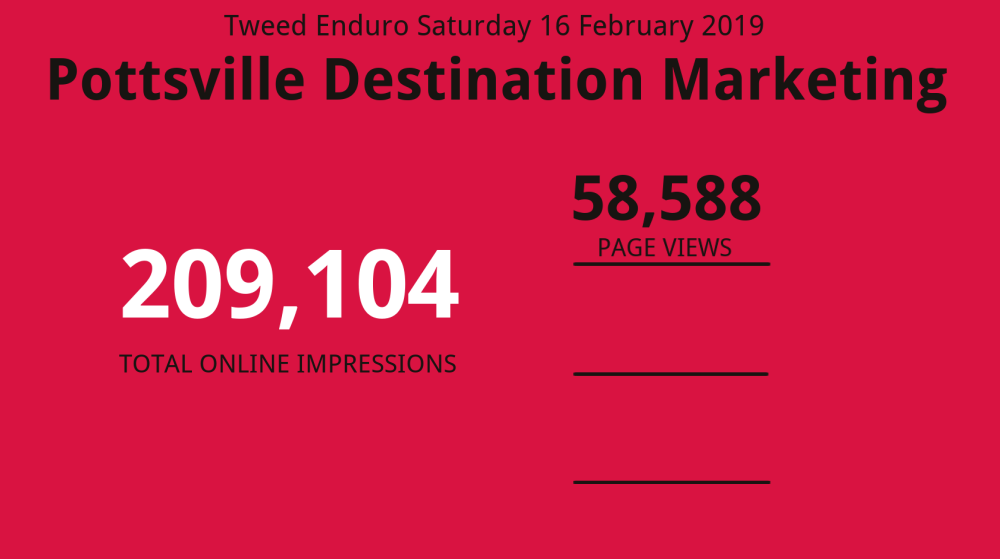 Tweed Enduro Saturday 16 February 2019

Pottsville Destination Marketing

209,104
TOTAL ONLINE IMPRESSIONS

58,588
PAGE VIEWS