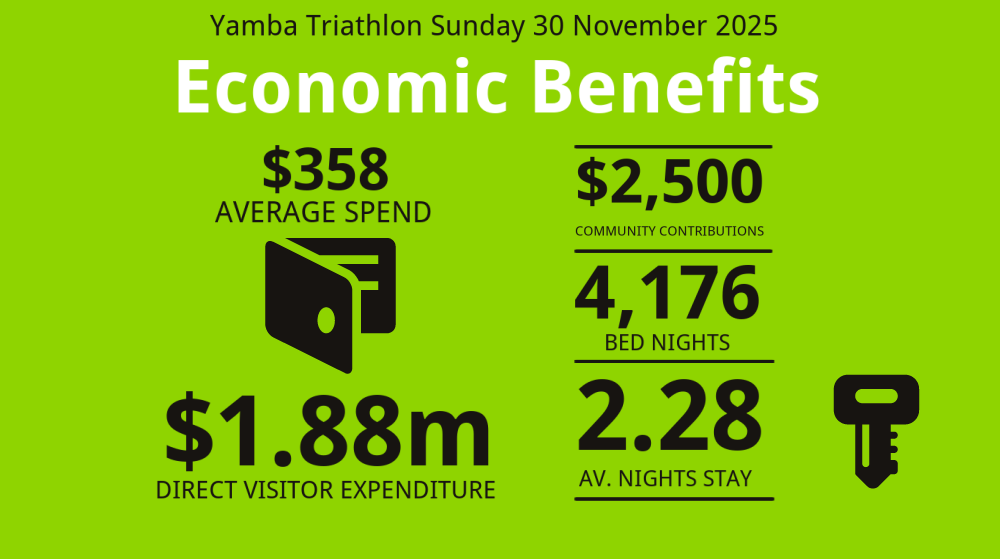 Yamba Triathlon Sunday 30 November 2025

Economic Benefits

\$358
AVERAGE SPEND

\$1.88m
DIRECT VISITOR EXPENDITURE

\$2,500
COMMUNITY CONTRIBUTIONS

4,176
BED NIGHTS

2.28
AV. NIGHTS STAY