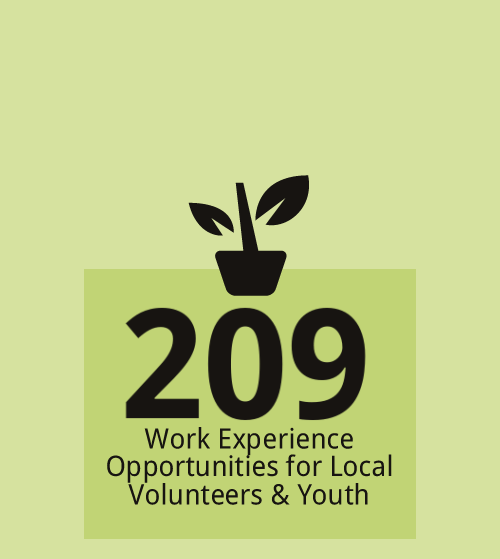 209

Work Experience Opportunities for Local Volunteers & Youth