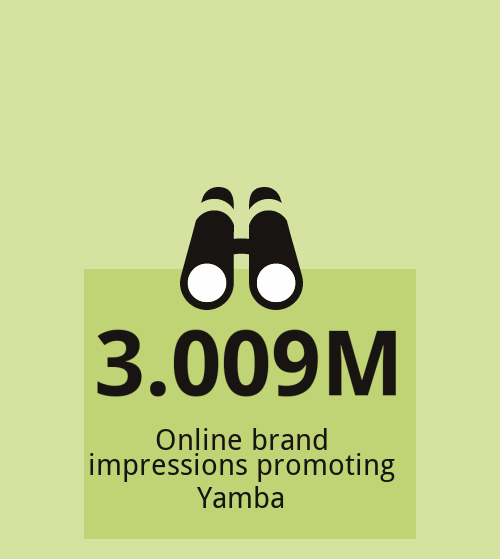 3.009M

Online brand impressions promoting Yamba