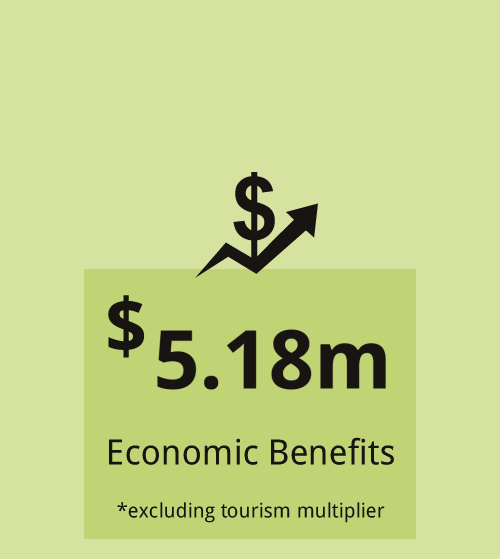 $

$5.18m

Economic Benefits

*excluding tourism multiplier