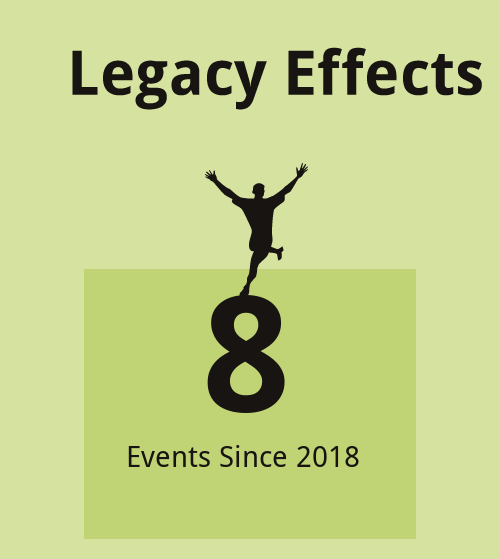 Legacy Effects

8

Events Since 2018