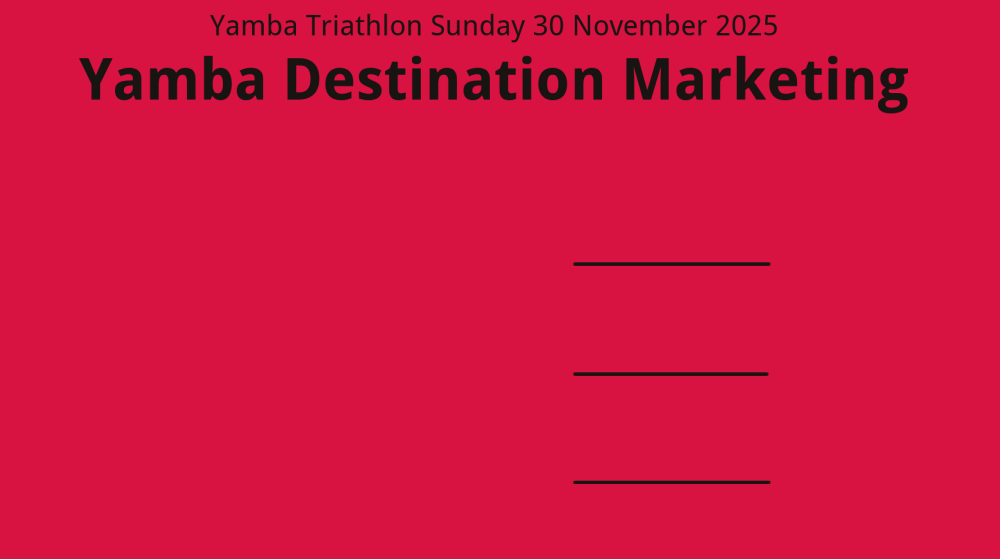 Yamba Triathlon Sunday 30 November 2025

Yamba Destination Marketing