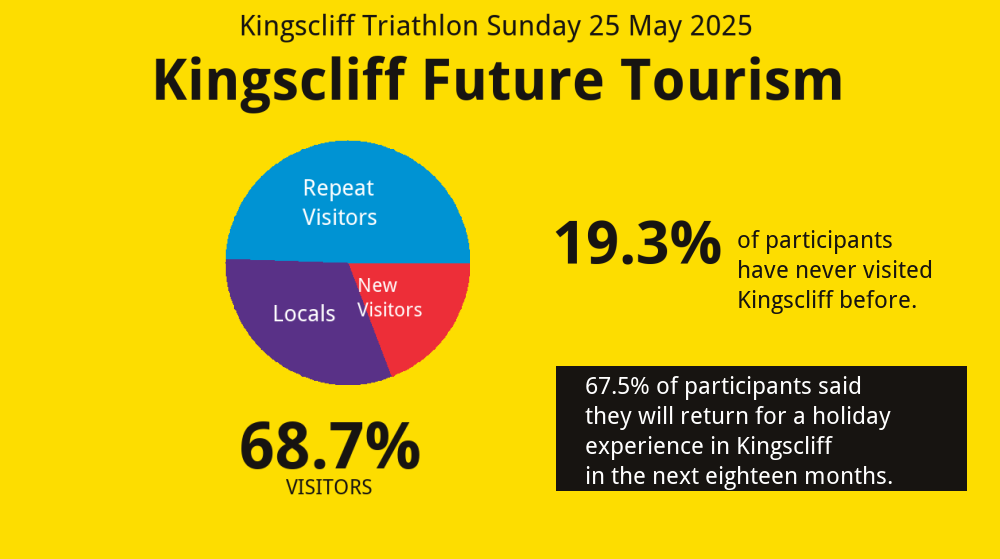 Kingscliff Triathlon Sunday 25 May 2025

Kingscliff Future Tourism

Repeat Visitors

Locals

New Visitors

68.7%
VISITORS

19.3% of participants have never visited Kingscliff before.

67.5% of participants said they will return for a holiday experience in Kingscliff in the next eighteen months.