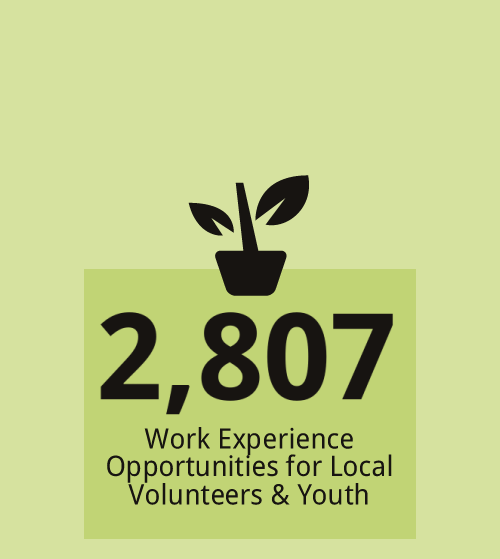 2,807

Work Experience Opportunities for Local Volunteers & Youth