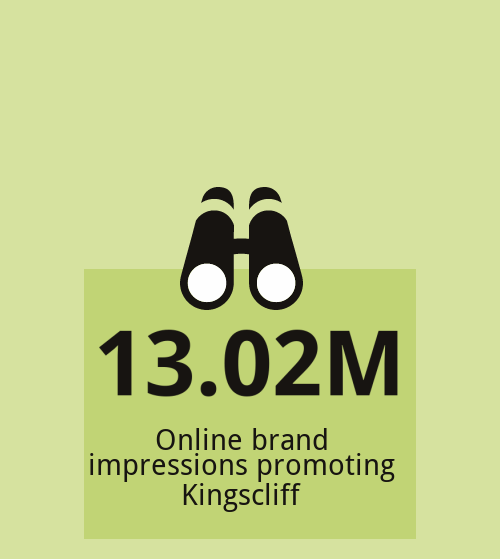 13.02M

Online brand impressions promoting Kingscliff