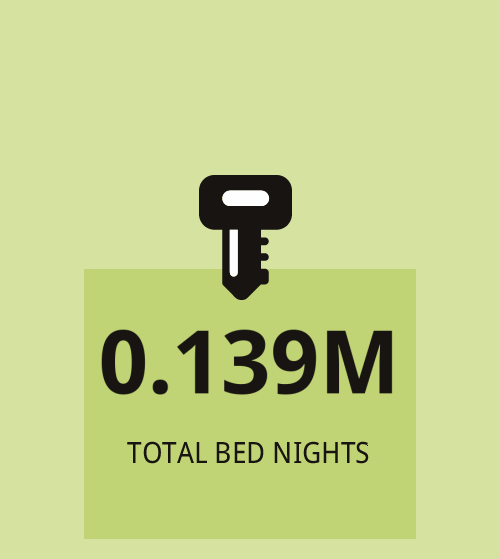 0.139M

TOTAL BED NIGHTS