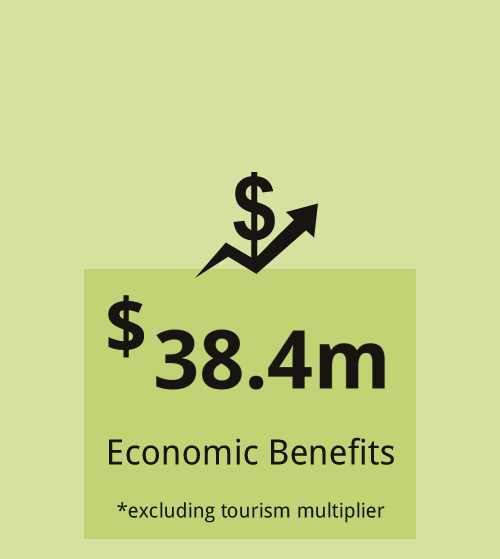 $38.4m

Economic Benefits

*excluding tourism multiplier