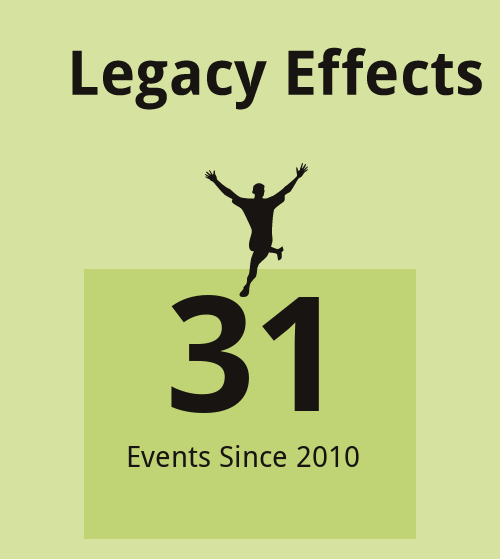 Legacy Effects

31

Events Since 2010