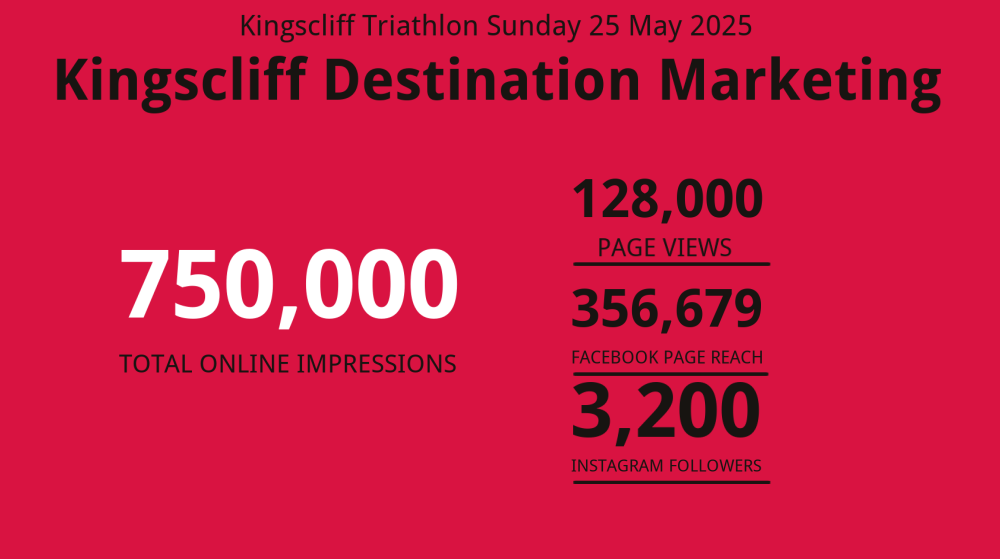 Kingscliff Triathlon Sunday 25 May 2025

Kingscliff Destination Marketing

750,000

TOTAL ONLINE IMPRESSIONS

128,000

PAGE VIEWS

356,679

FACEBOOK PAGE REACH

3,200

INSTAGRAM FOLLOWERS