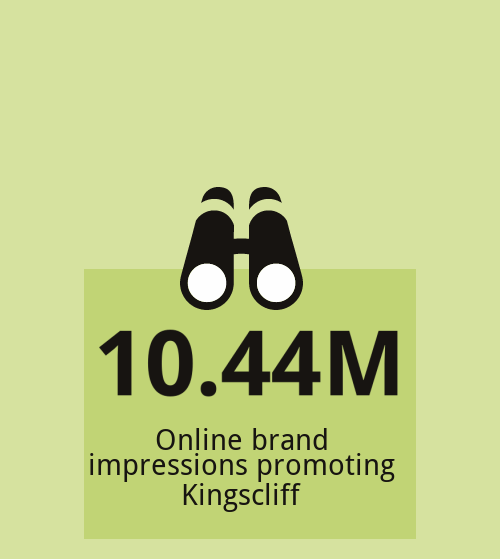 10.44M

Online brand impressions promoting Kingscliff