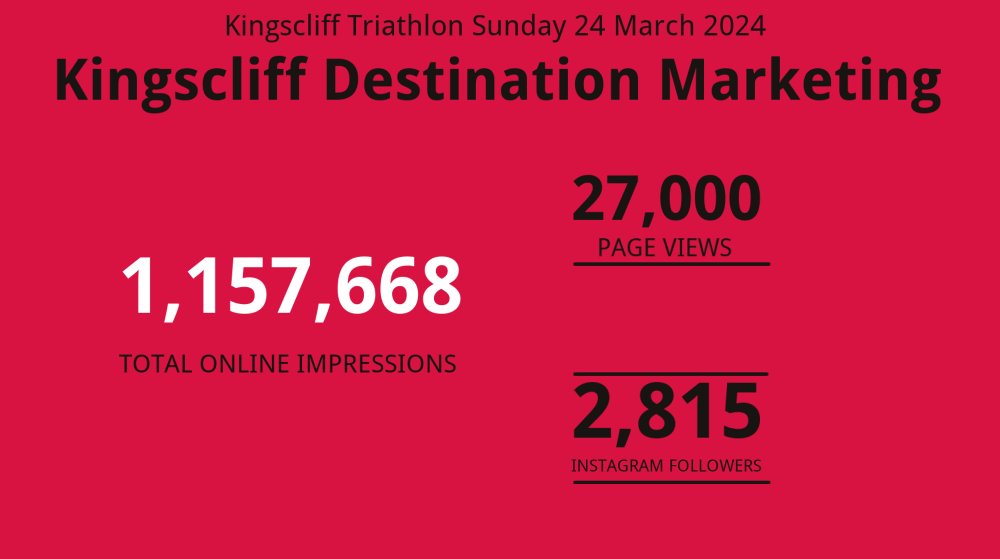 Kingscliff Triathlon Sunday 24 March 2024

Kingscliff Destination Marketing

1,157,668

TOTAL ONLINE IMPRESSIONS

27,000

PAGE VIEWS

2,815

INSTAGRAM FOLLOWERS