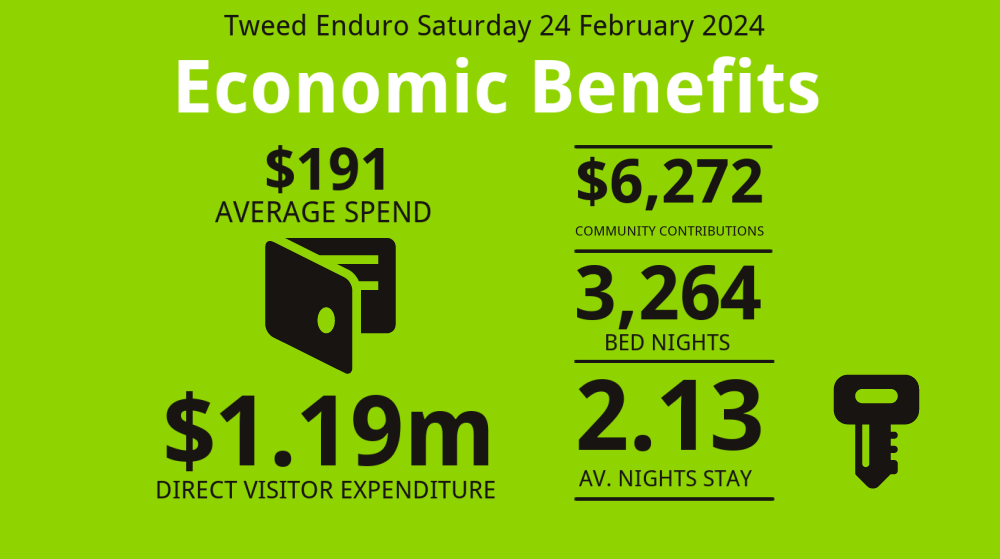 Tweed Enduro Saturday 24 February 2024

Economic Benefits

\$191
AVERAGE SPEND

\$1.19m
DIRECT VISITOR EXPENDITURE

\$6,272
COMMUNITY CONTRIBUTIONS

3,264
BED NIGHTS

2.13
AV. NIGHTS STAY