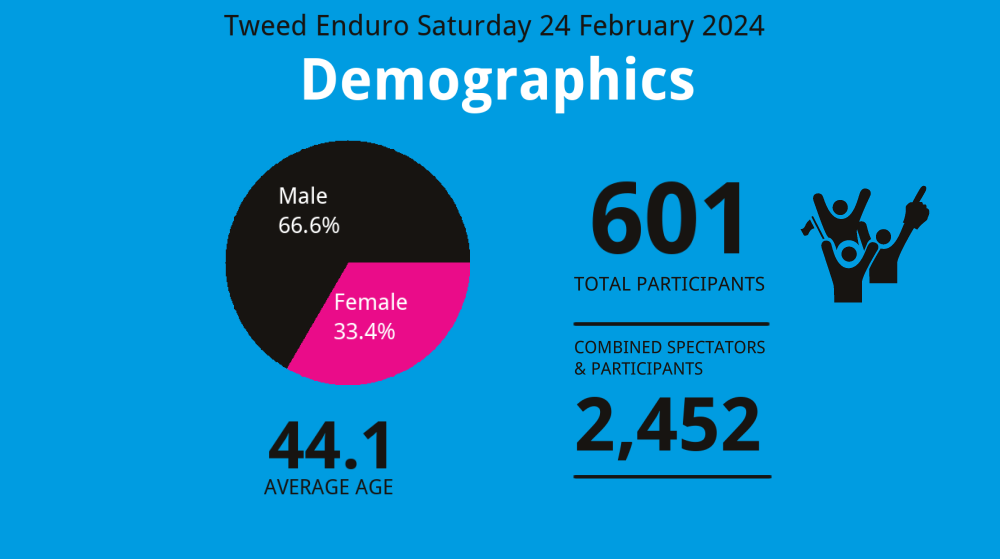 Tweed Enduro Saturday 24 February 2024

Demographics

Male
66.6%

Female
33.4%

44.1
AVERAGE AGE

601
TOTAL PARTICIPANTS

COMBINED SPECTATORS & PARTICIPANTS

2,452