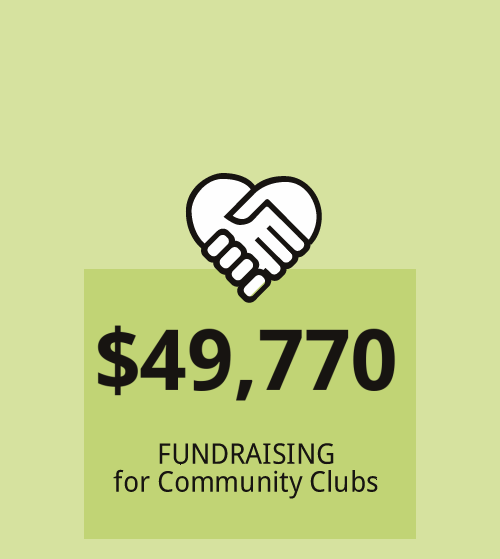 $49,770

FUNDRAISING
for Community Clubs