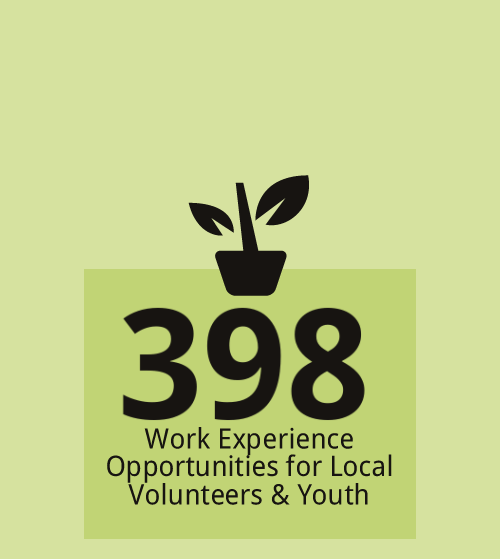 398
Work Experience Opportunities for Local Volunteers & Youth