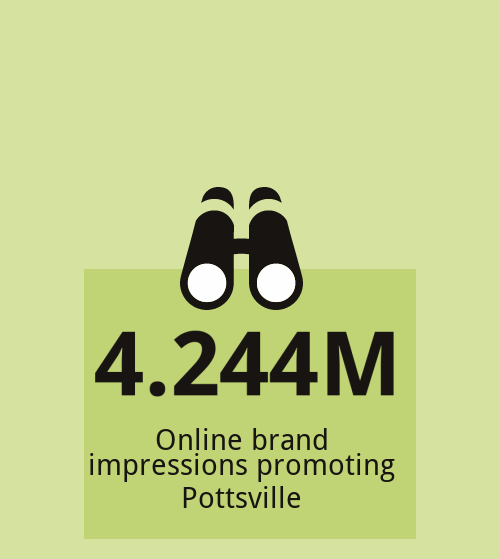 4.244M

Online brand impressions promoting Pottsville