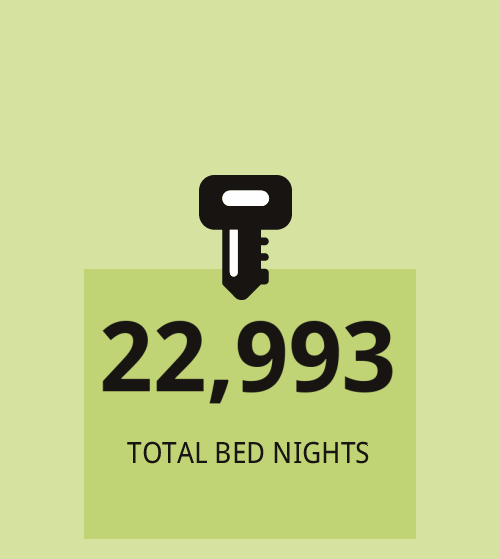 22,993

TOTAL BED NIGHTS