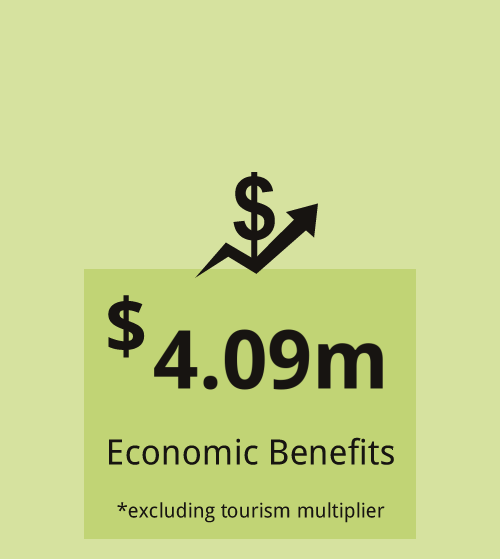 $
$4.09m

Economic Benefits

*excluding tourism multiplier