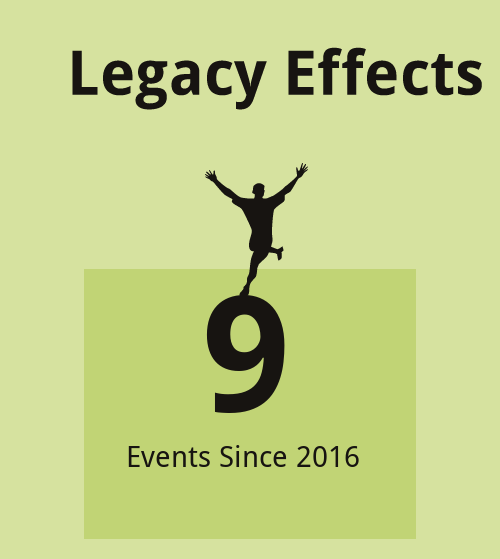 Legacy Effects

9

Events Since 2016