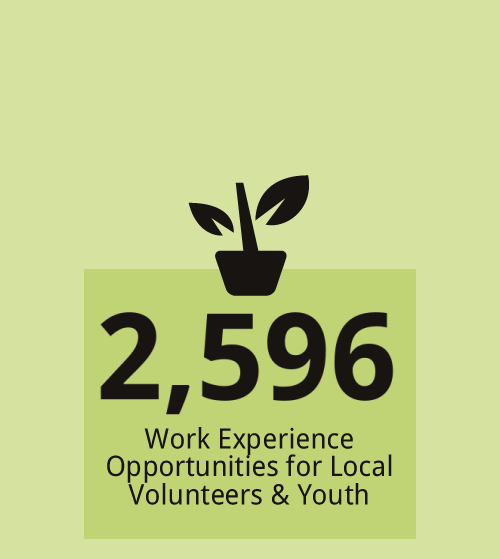 2,596

Work Experience Opportunities for Local Volunteers & Youth