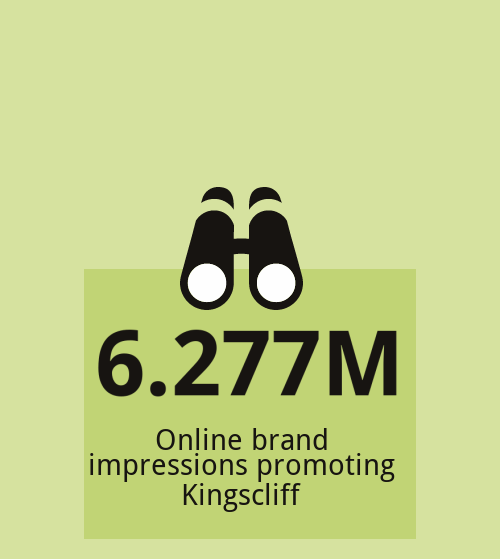 6.277M

Online brand impressions promoting Kingscliff