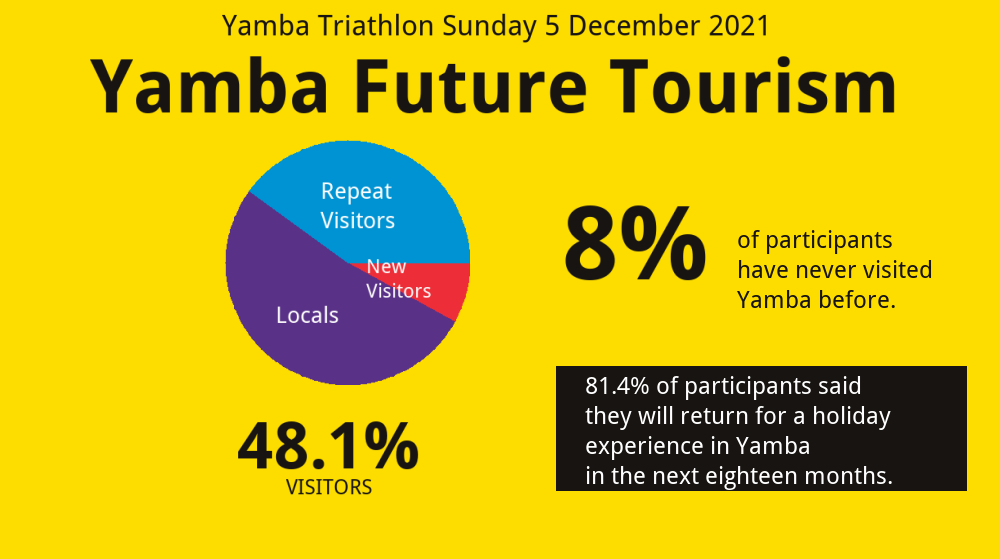 Yamba Triathlon Sunday 5 December 2021

Yamba Future Tourism

Repeat Visitors

New Visitors

Locals

48.1%
VISITORS

8%
of participants have never visited Yamba before.

81.4% of participants said they will return for a holiday experience in Yamba in the next eighteen months.