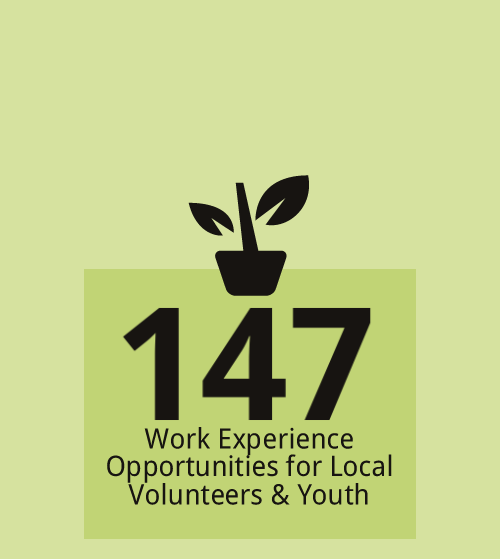 147
Work Experience Opportunities for Local Volunteers & Youth