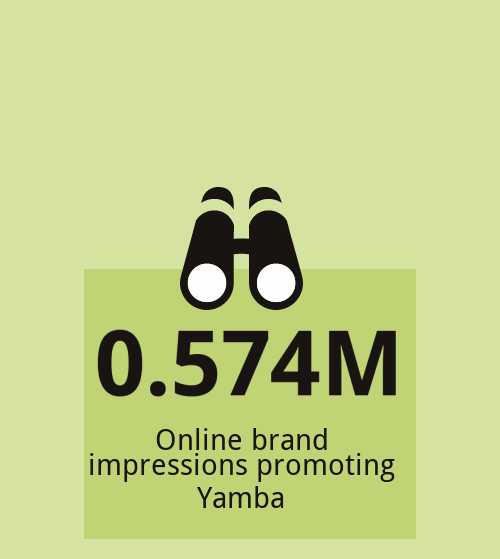 0.574M

Online brand impressions promoting Yamba