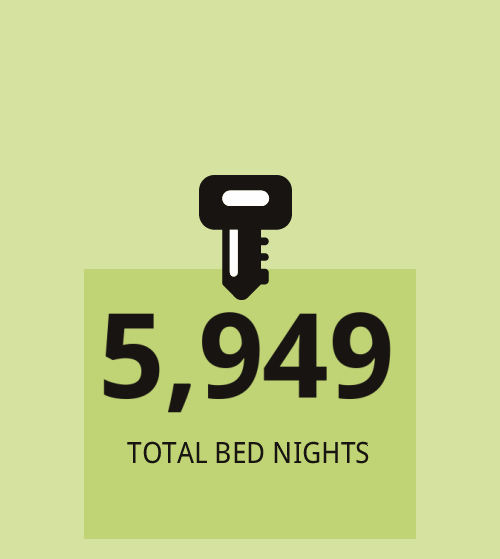 5,949

TOTAL BED NIGHTS