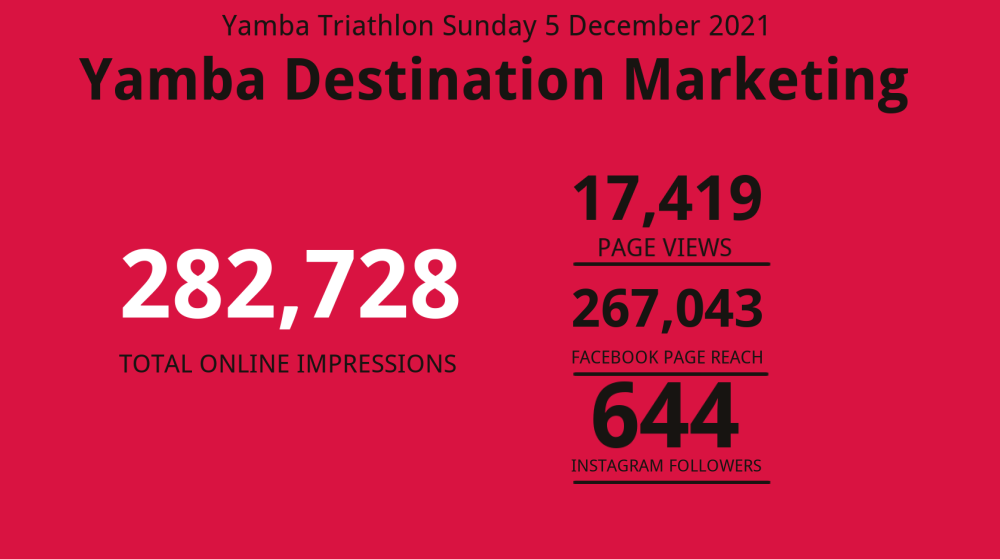 Yamba Triathlon Sunday 5 December 2021

Yamba Destination Marketing

282,728

TOTAL ONLINE IMPRESSIONS

17,419

PAGE VIEWS

267,043

FACEBOOK PAGE REACH

644

INSTAGRAM FOLLOWERS