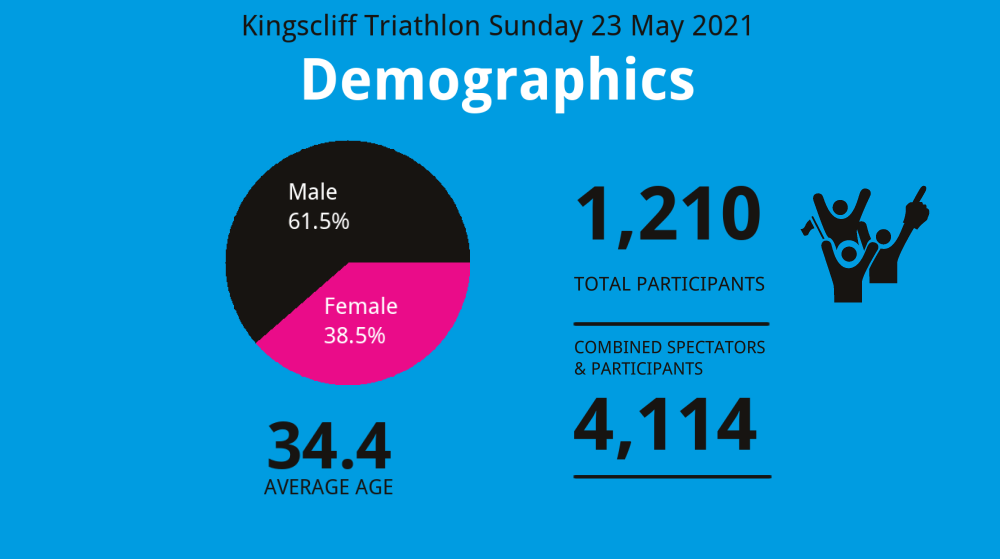 Kingscliff Triathlon Sunday 23 May 2021

Demographics

Male
61.5%

Female
38.5%

34.4
AVERAGE AGE

1,210
TOTAL PARTICIPANTS

COMBINED SPECTATORS & PARTICIPANTS

4,114