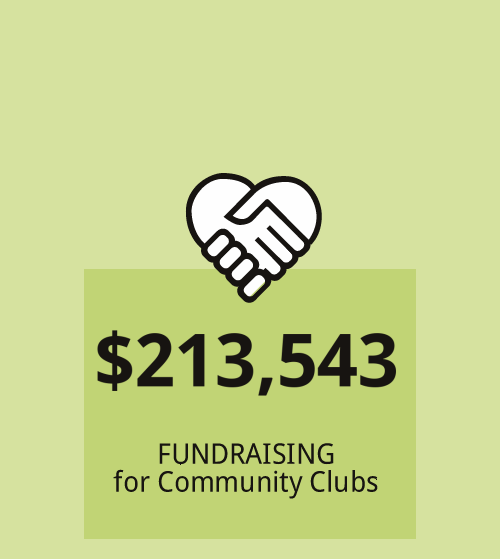 $213,543

FUNDRAISING
for Community Clubs