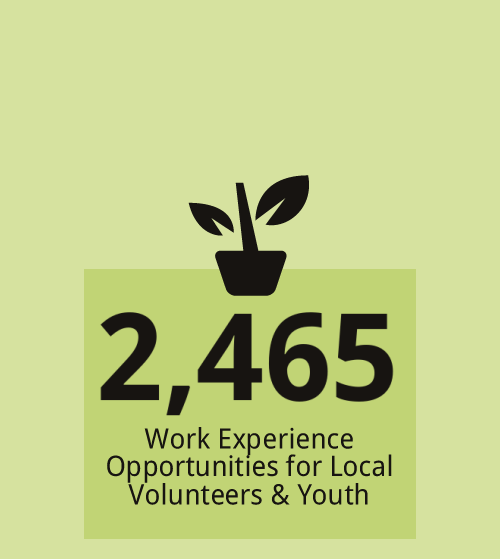 2,465

Work Experience Opportunities for Local Volunteers & Youth