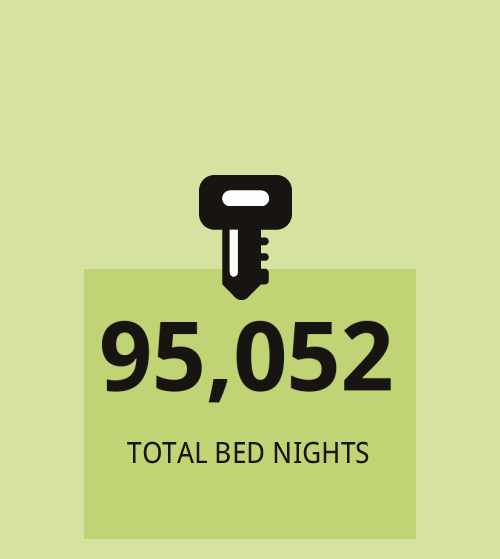 95,052

TOTAL BED NIGHTS