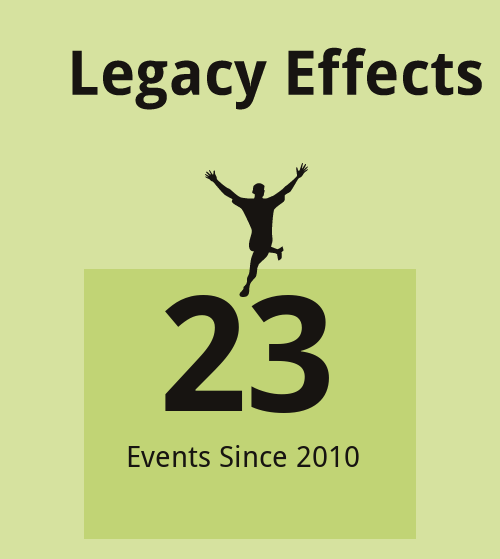 Legacy Effects

23

Events Since 2010