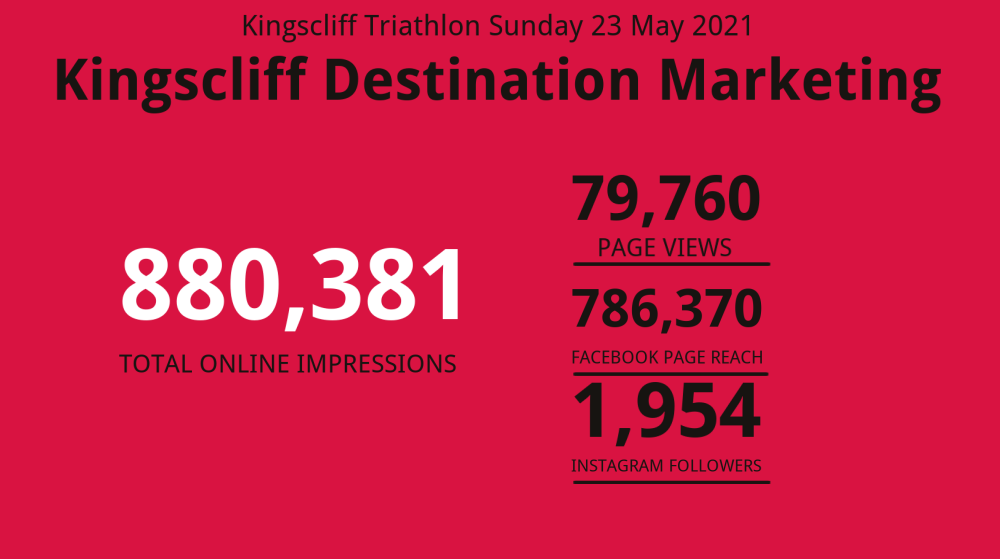 Kingscliff Triathlon Sunday 23 May 2021

Kingscliff Destination Marketing

880,381
TOTAL ONLINE IMPRESSIONS

79,760
PAGE VIEWS

786,370
FACEBOOK PAGE REACH

1,954
INSTAGRAM FOLLOWERS